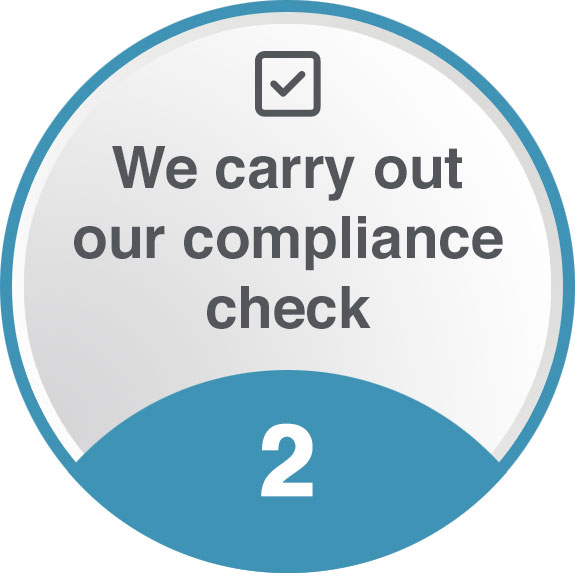 We carry out our compliance check

2