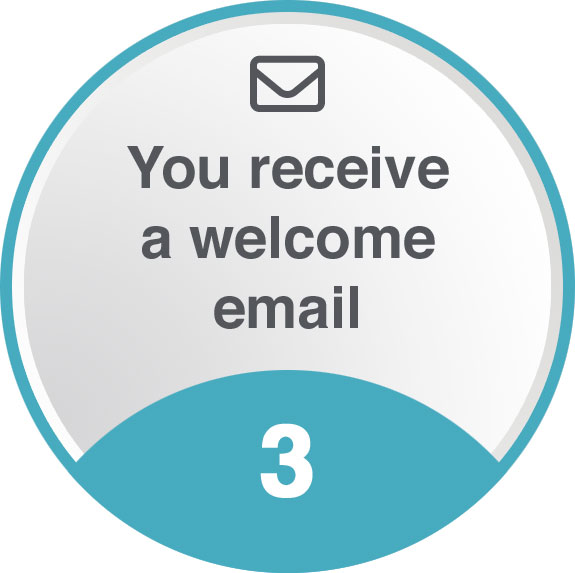 You receive a welcome email

3