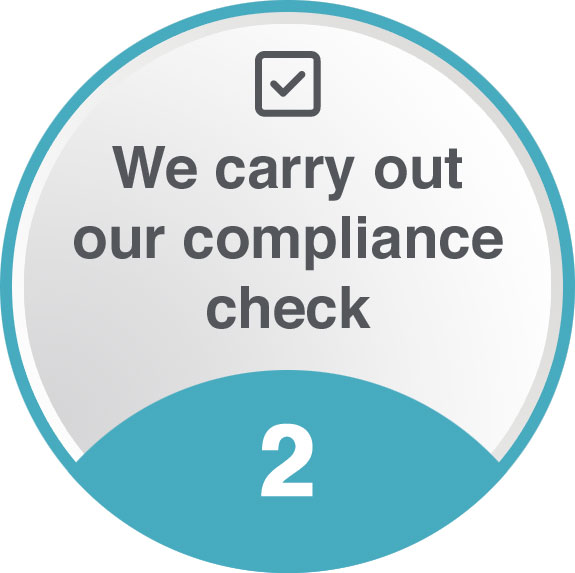 We carry out our compliance check

2